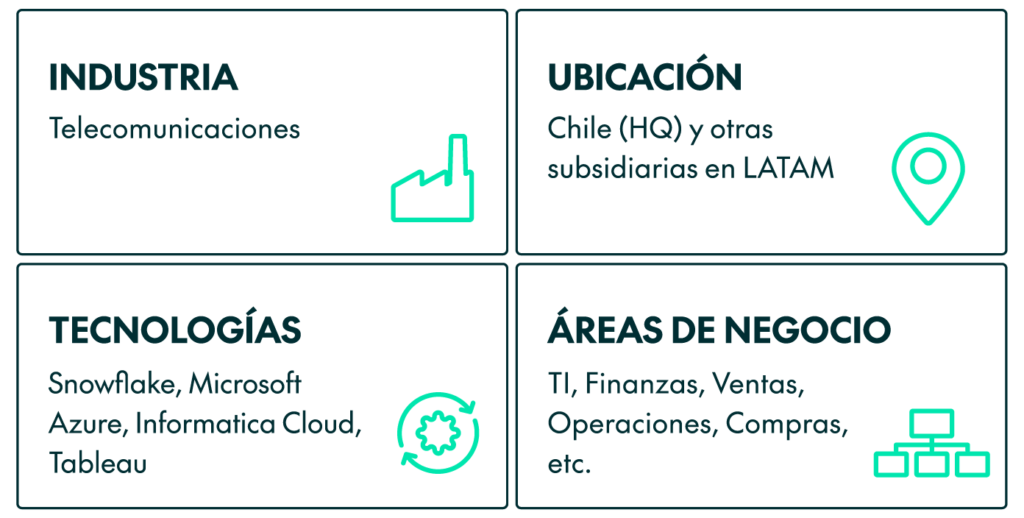 INDUSTRIA
Telecomunicaciones

UBICACIÓN
Chile (HQ) y otras subsidiarias en LATAM

TECNOLOGÍAS
Snowflake, Microsoft Azure, Informatica Cloud, Tableau

ÁREAS DE NEGOCIO
TI, Finanzas, Ventas, Operaciones, Compras, etc.